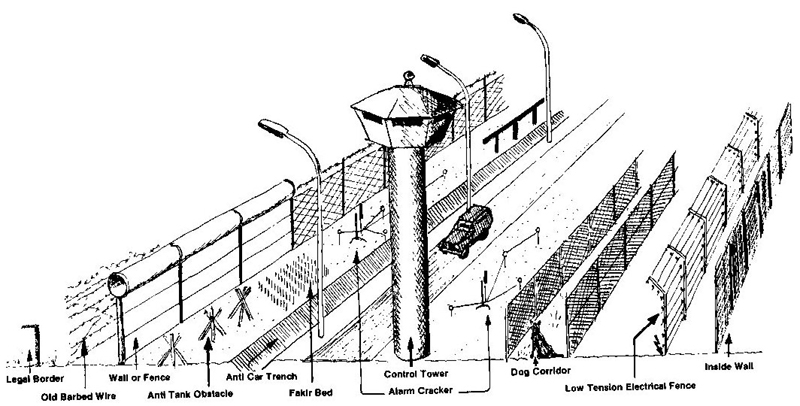 Legal Border
Old Barbed Wire
Wall or Fence
Anti Tank Obstacle
Anti Car Trench
Fakir Bed
Control Tower
Alarm Cracker
Dog Corridor
Low Tension Electrical Fence
Inside Wall